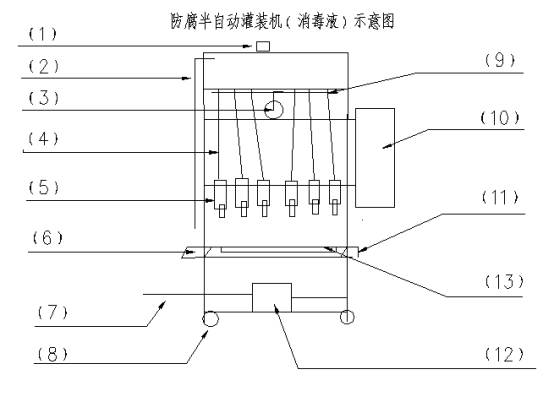 防腐半自动灌装机（消毒液）示意图

(1)
(2)
(3)
(4)
(5)
(6)
(7)
(8)
(9)
(10)
(11)
(13)
(12)